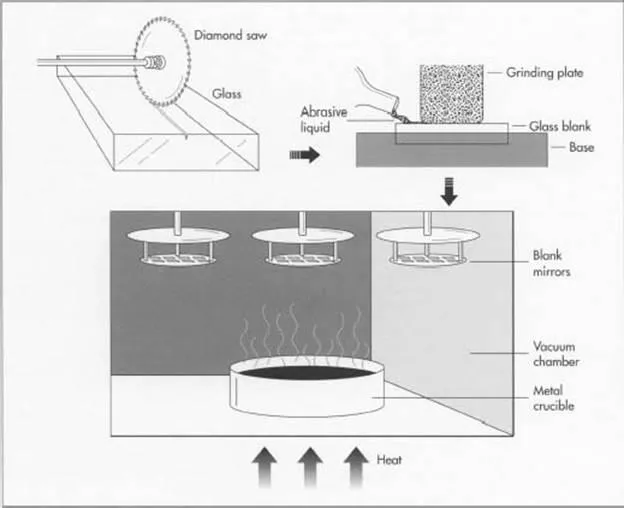 Diamond saw

Glass

Grinding plate

Abrasive liquid

Glass blank

Base

Blank mirrors

Vacuum chamber

Metal crucible

Heat