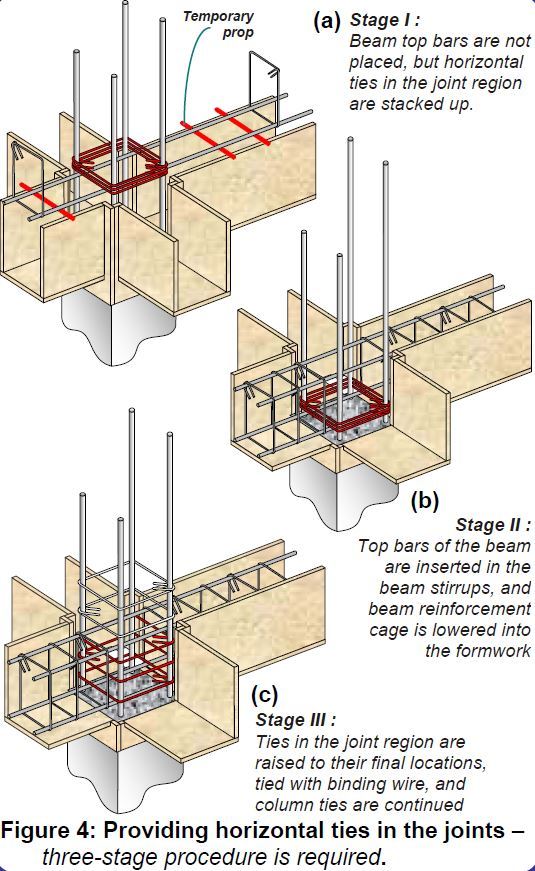 Temporary prop

(a) Stage I :
Beam top bars are not placed, but horizontal ties in the joint region are stacked up.

(b)
Stage II :
Top bars of the beam are inserted in the beam stirrups, and beam reinforcement cage is lowered into the formwork

(c)
Stage III :
Ties in the joint region are raised to their final locations, tied with binding wire, and column ties are continued

Figure 4: Providing horizontal ties in the joints – three-stage procedure is required.